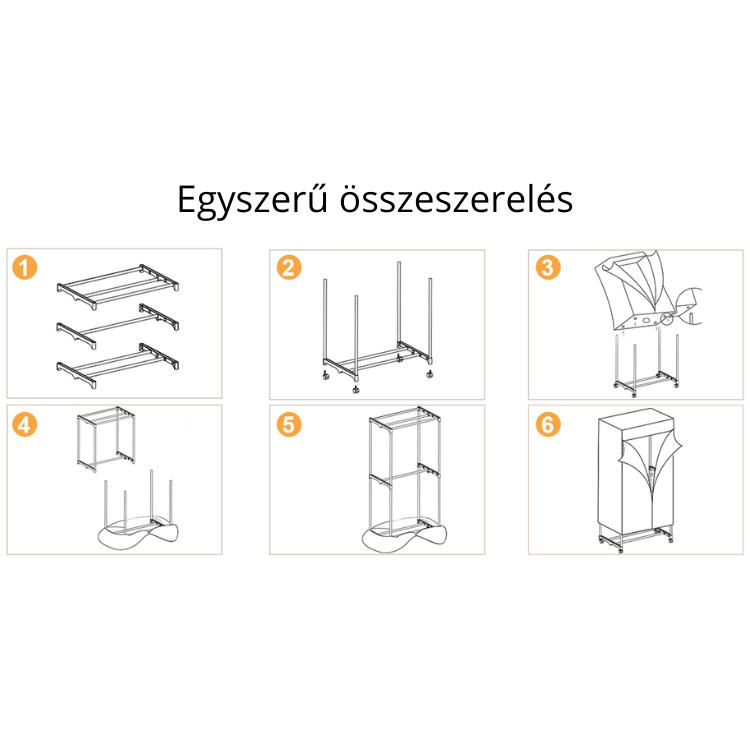 Egyszerű összeszerelés

1

2

3

4

5

6